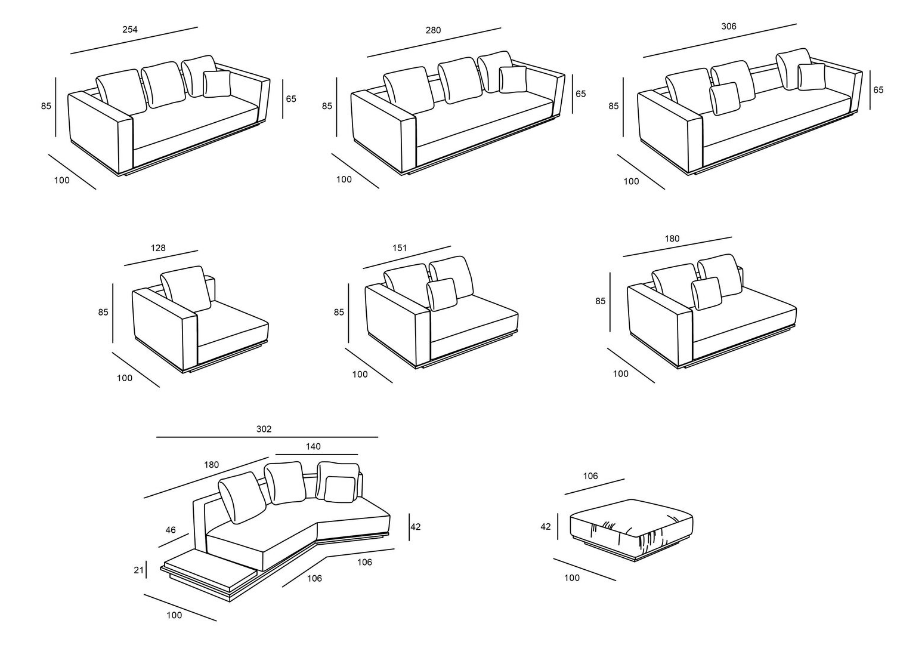 254
85
65
100

280
85
65
100

306
85
65
100

128
85
100

151
85
100

180
85
100

302
140
180
46
42
21
106
106
100

106
42
100